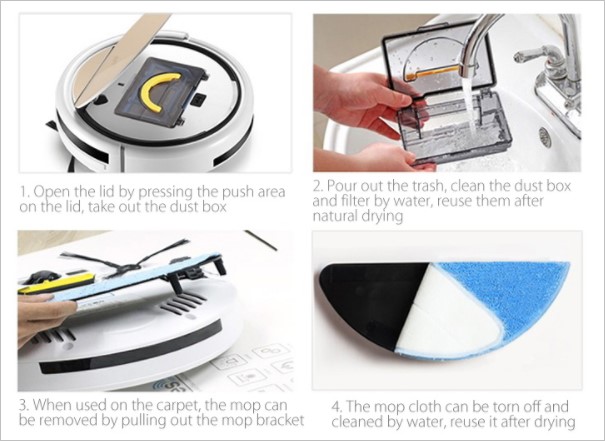 1. Open the lid by pressing the push area on the lid, take out the dust box

2. Pour out the trash, clean the dust box and filter by water, reuse them after natural drying

3. When used on the carpet, the mop can be removed by pulling out the mop bracket

4. The mop cloth can be torn off and cleaned by water, reuse it after drying