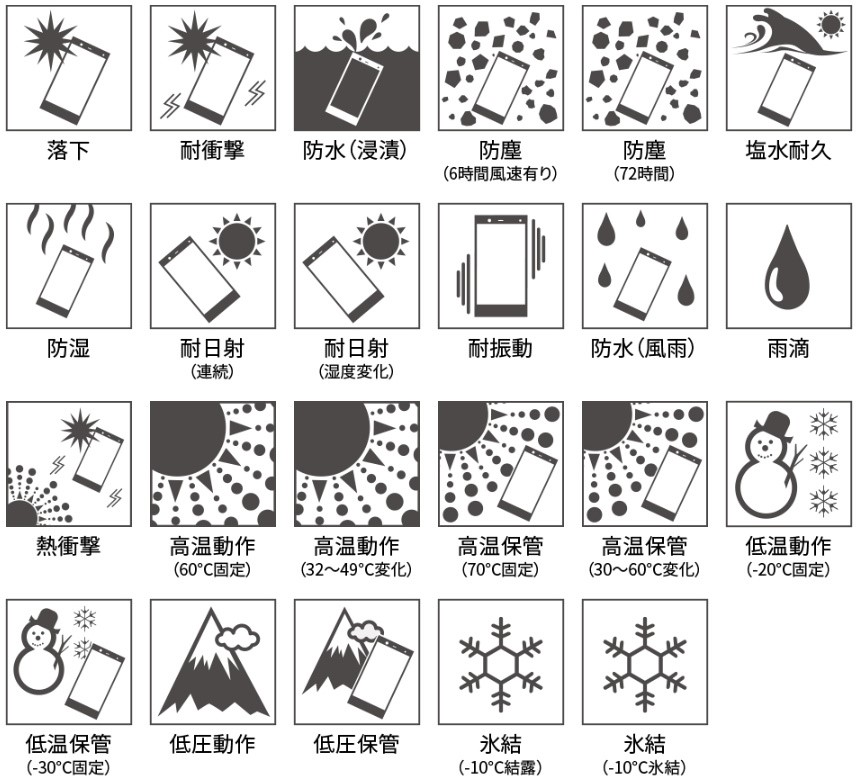 落下

耐衝撃

防水(浸漬)

防塵
(6時間風速有り)

防塵
(72時間)

塩水耐久

防湿

耐日射
(連続)

耐日射
(湿度変化)

耐振動

防水(風雨)

雨滴

熱衝撃

高温動作
(60°C固定)

高温動作
(32～49°C変化)

高温保管
(70°C固定)

高温保管
(30～60°C変化)

低温動作
(-20°C固定)

低温保管
(-30°C固定)

低圧動作

低圧保管

氷結
(-10°C結露)

氷結
(-10°C氷結)