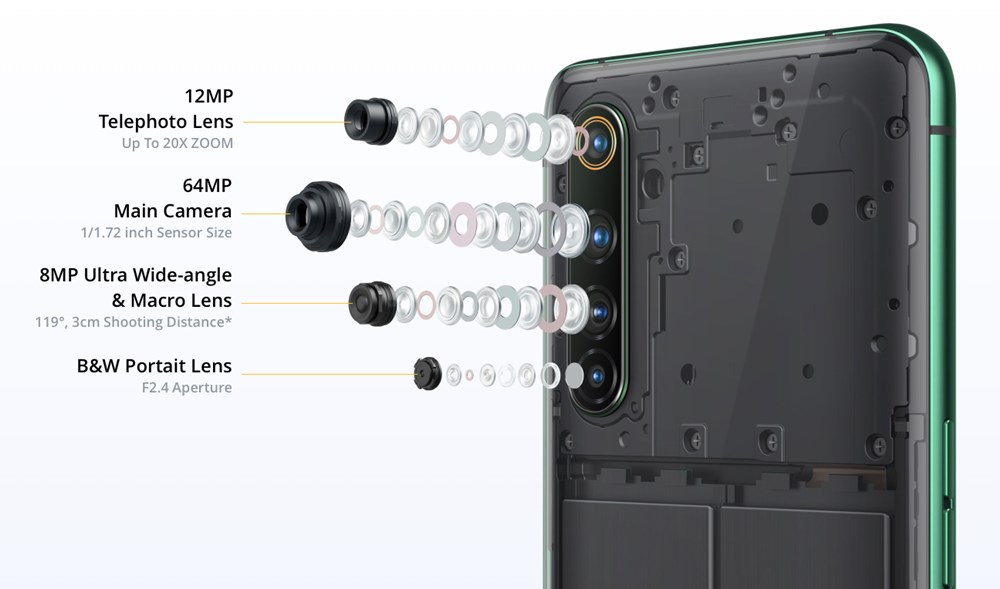 12MP
Telephoto Lens
Up To 20X ZOOM

64MP
Main Camera
1/1.72 inch Sensor Size

8MP Ultra Wide-angle
& Macro Lens
119°, 3cm Shooting Distance*

B&W Portait Lens
F2.4 Aperture