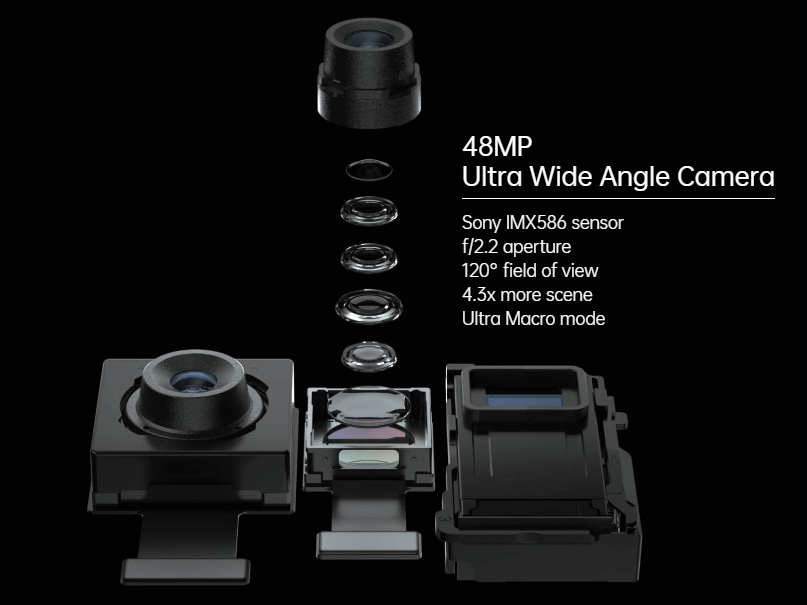 48MP
Ultra Wide Angle Camera

Sony IMX586 sensor
f/2.2 aperture
120° field of view
4.3x more scene
Ultra Macro mode