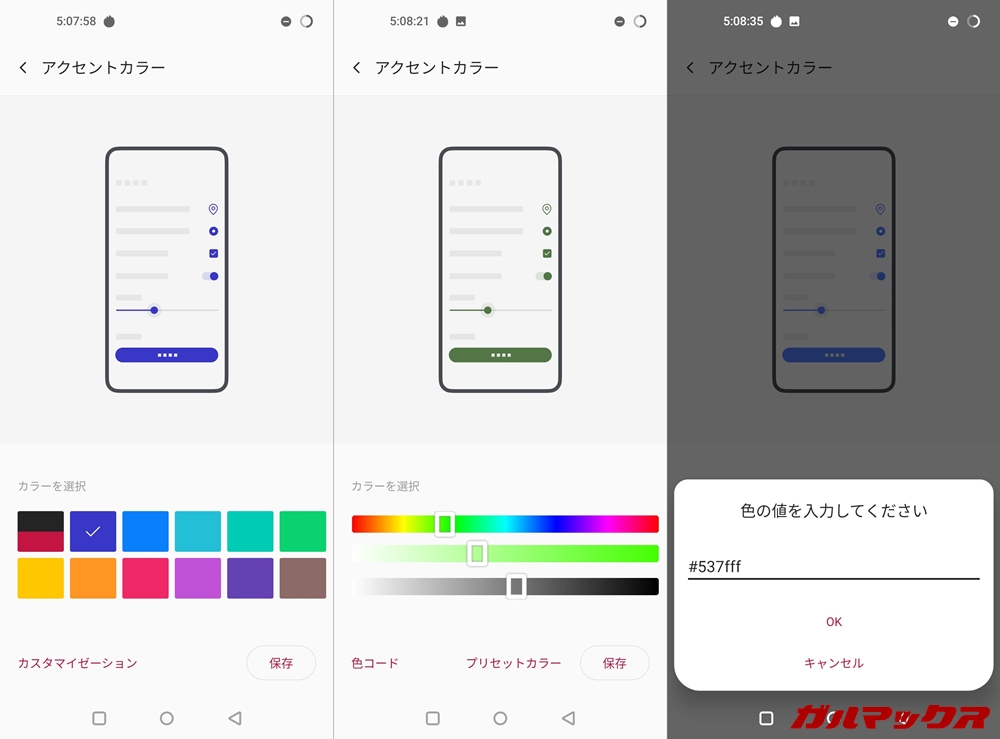 5:07:58

アクセントカラー

カラーを選択

カスタマイゼーション

保存

5:08:21

アクセントカラー

カラーを選択

色コード

プリセットカラー

保存

5:08:35

アクセントカラー

色の値を入力してください

#537fff

OK

キャンセル

ガルマックス