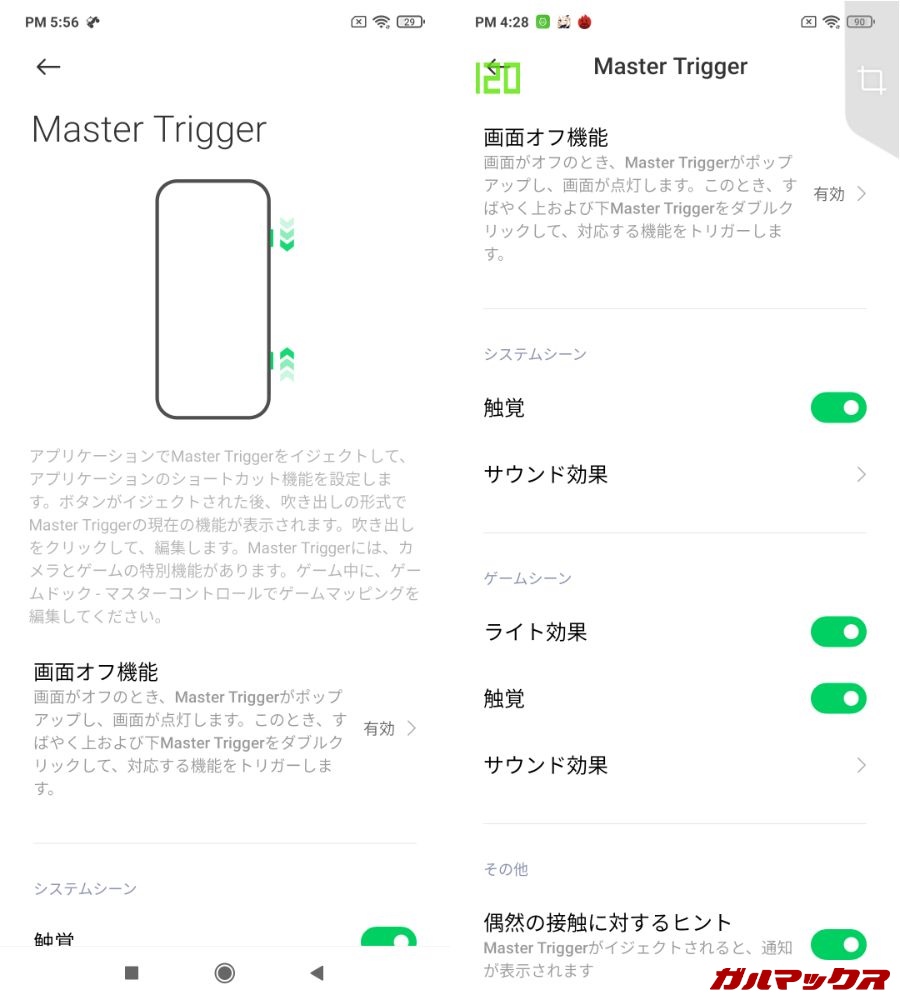 PM 5:56

29

Master Trigger

アプリケーションでMaster Triggerをイジェクトして、アプリケーションのショートカット機能を設定します。ボタンがイジェクトされた後、吹き出しの形式でMaster Triggerの現在の機能が表示されます。吹き出しをクリックして、編集します。Master Triggerには、カメラとゲームの特別機能があります。ゲーム中に、ゲームドック - マスターコントロールでゲームマッピングを編集してください。

画面オフ機能
画面がオフのとき、Master Triggerがポップアップし、画面が点灯します。このとき、すばやく上および下Master Triggerをダブルクリックして、対応する機能をトリガーします。
有効

システムシーン

触覚

PM 4:28

90

120

Master Trigger

画面オフ機能
画面がオフのとき、Master Triggerがポップアップし、画面が点灯します。このとき、すばやく上および下Master Triggerをダブルクリックして、対応する機能をトリガーします。
有効

システムシーン

触覚

サウンド効果

ゲームシーン

ライト効果

触覚

サウンド効果

その他

偶然の接触に対するヒント
Master Triggerがイジェクトされると、通知が表示されます

ガルマックス