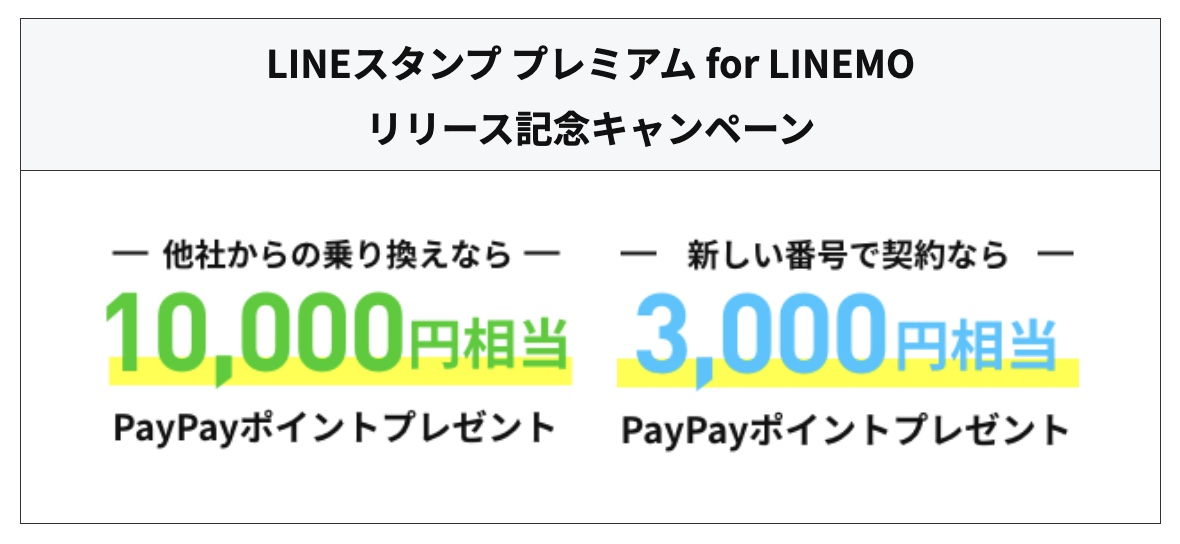 LINEスタンプ プレミアム for LINEMO
リリース記念キャンペーン

— 他社からの乗り換えなら —
10,000円相当
PayPayポイントプレゼント

— 新しい番号で契約なら —
3,000円相当
PayPayポイントプレゼント