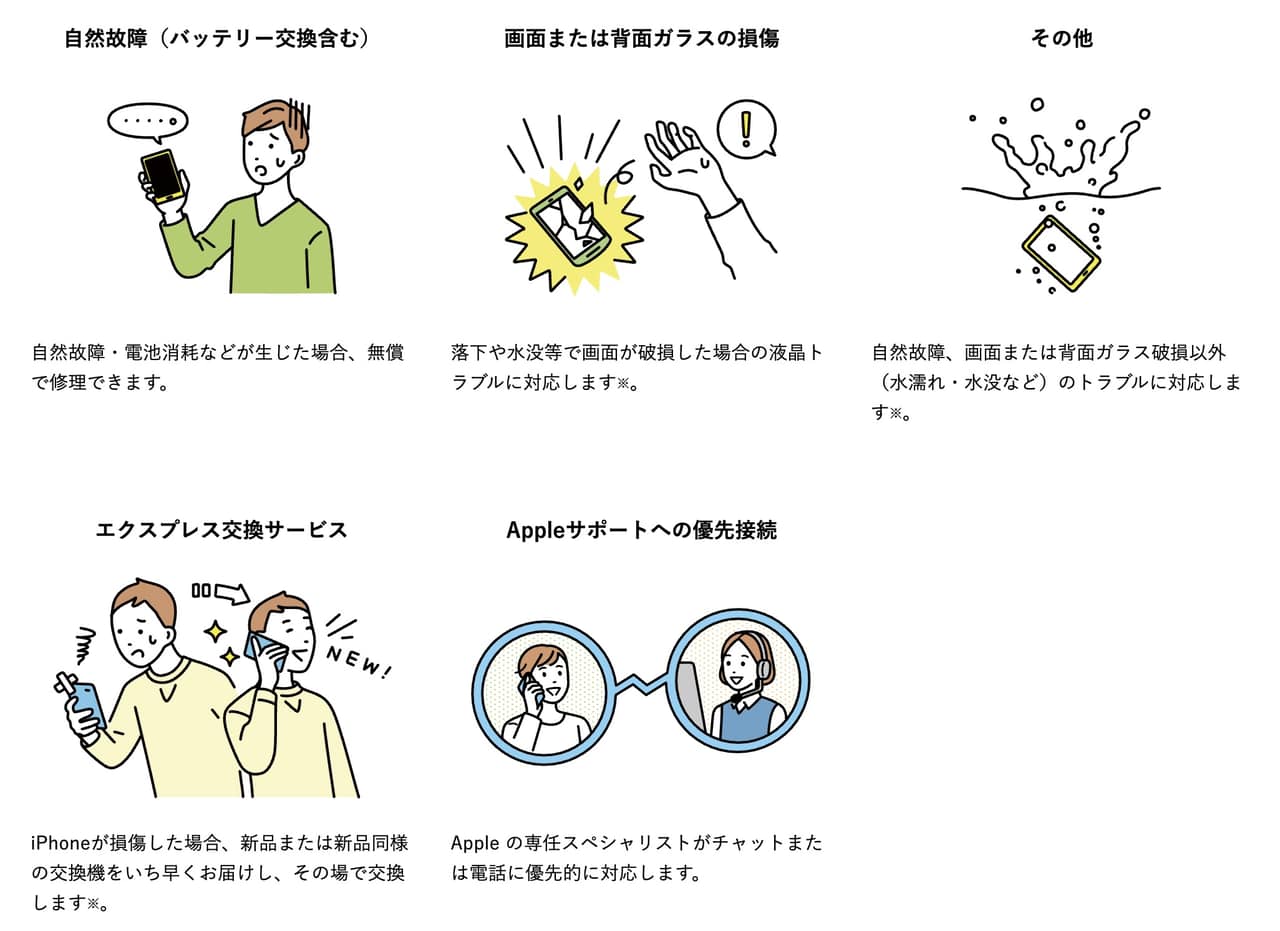 自然故障（バッテリー交換含む）

自然故障・電池消耗などが生じた場合、無償で修理できます。

画面または背面ガラスの損傷

落下や水没等で画面が破損した場合の液晶トラブルに対応します※。

その他

自然故障、画面または背面ガラス破損以外（水濡れ・水没など）のトラブルに対応します※。

エクスプレス交換サービス

NEW!

iPhoneが損傷した場合、新品または新品同様の交換機をいち早くお届けし、その場で交換します※。

Appleサポートへの優先接続

Apple の専任スペシャリストがチャットまたは電話に優先的に対応します。