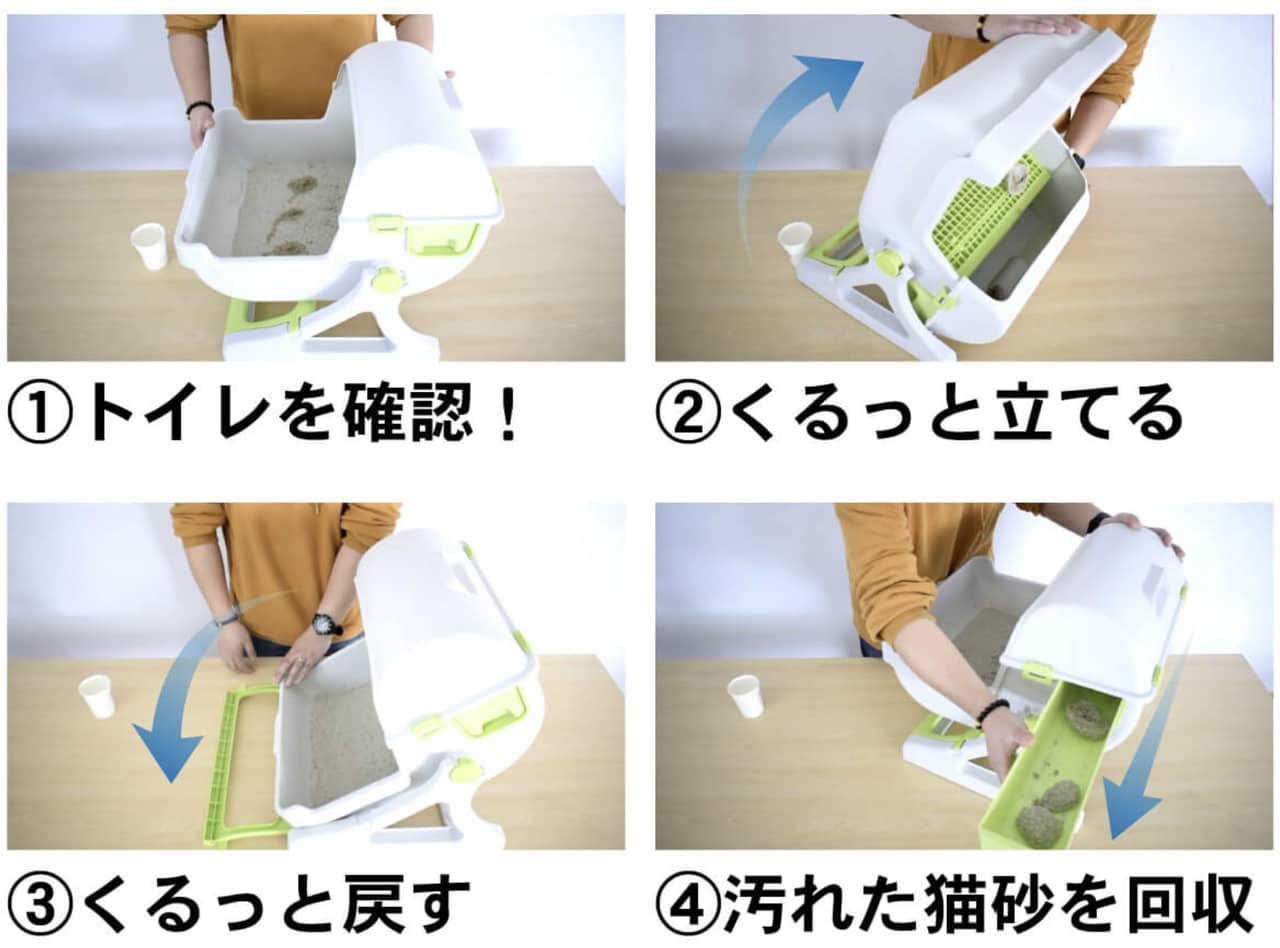 ①トイレを確認！

②くるっと立てる

③くるっと戻す

④汚れた猫砂を回収