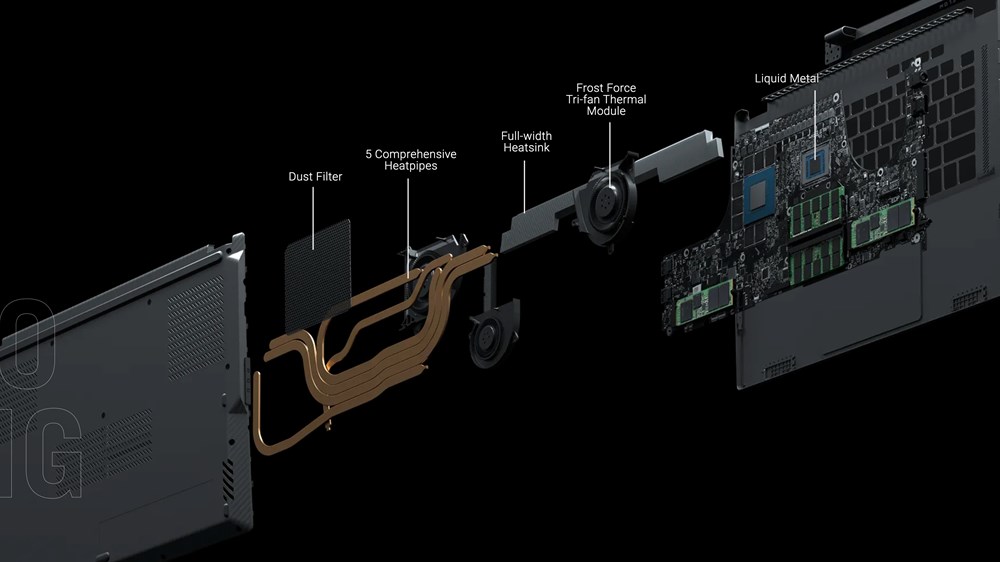 Dust Filter

5 Comprehensive Heatpipes

Full-width Heatsink

Frost Force Tri-fan Thermal Module

Liquid Metal