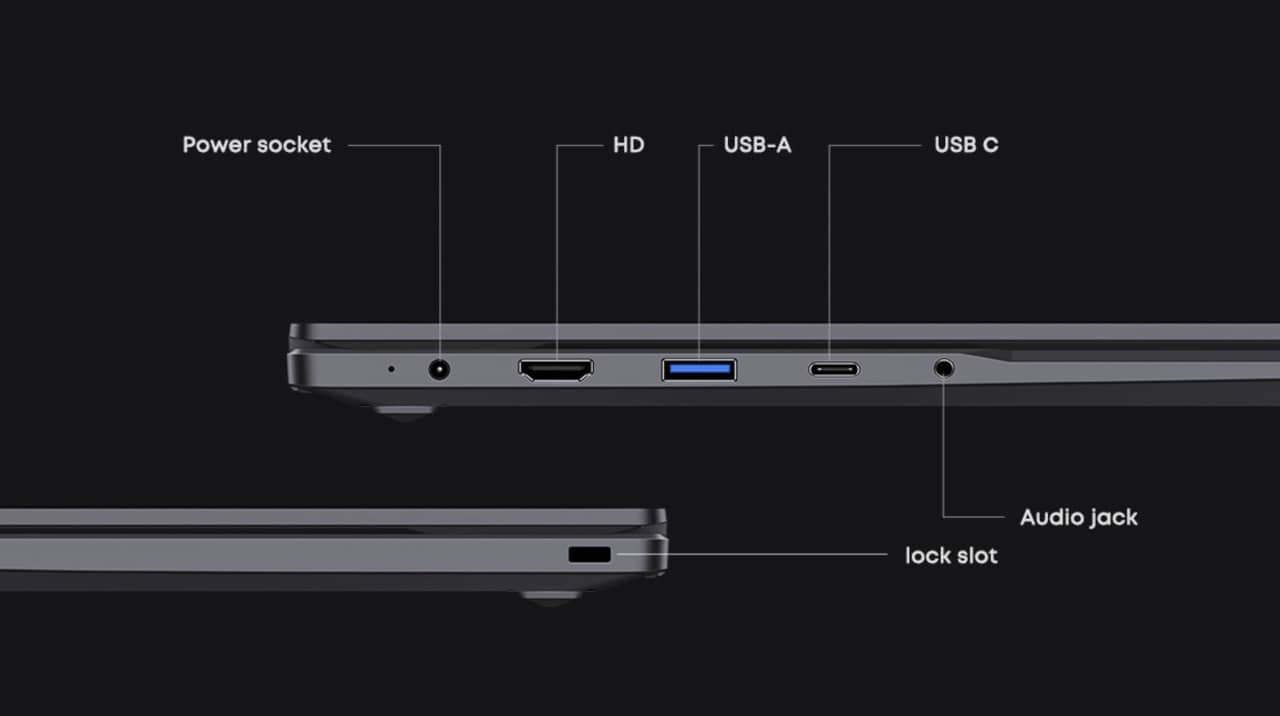 Power socket
HD
USB-A
USB C
Audio jack
lock slot