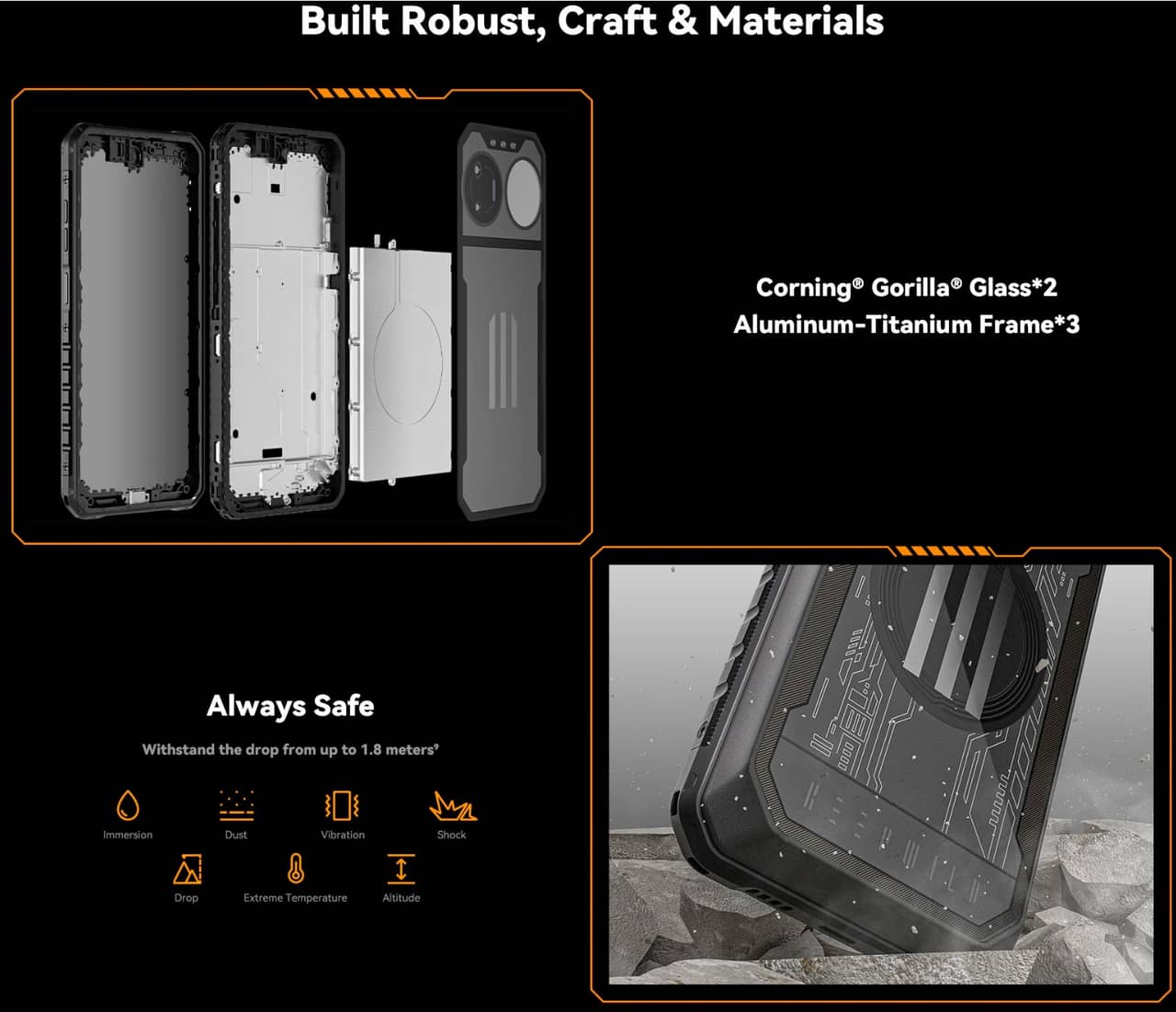 Built Robust, Craft & Materials

Corning® Gorilla® Glass*2
Aluminum-Titanium Frame*3

Always Safe

Withstand the drop from up to 1.8 meters⁹

Immersion
Dust
Vibration
Shock
Drop
Extreme Temperature
Altitude