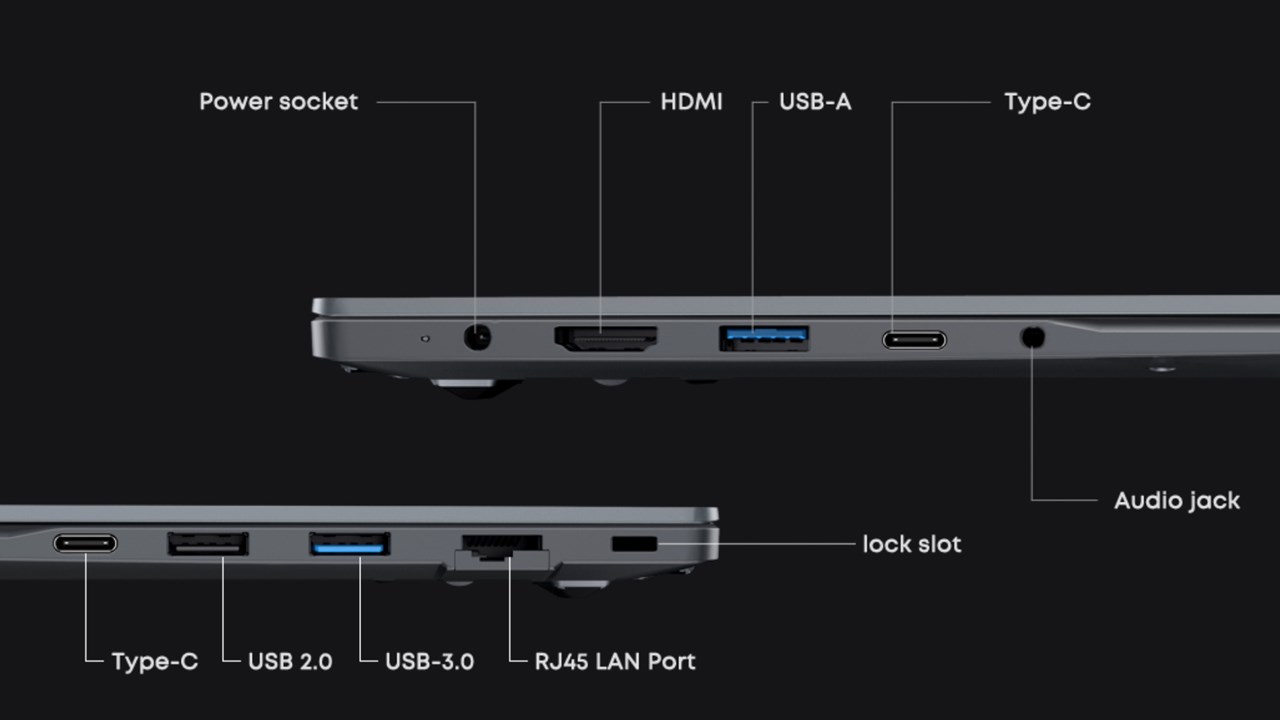 Power socket
HDMI
USB-A
Type-C
Audio jack
lock slot
Type-C
USB 2.0
USB-3.0
RJ45 LAN Port