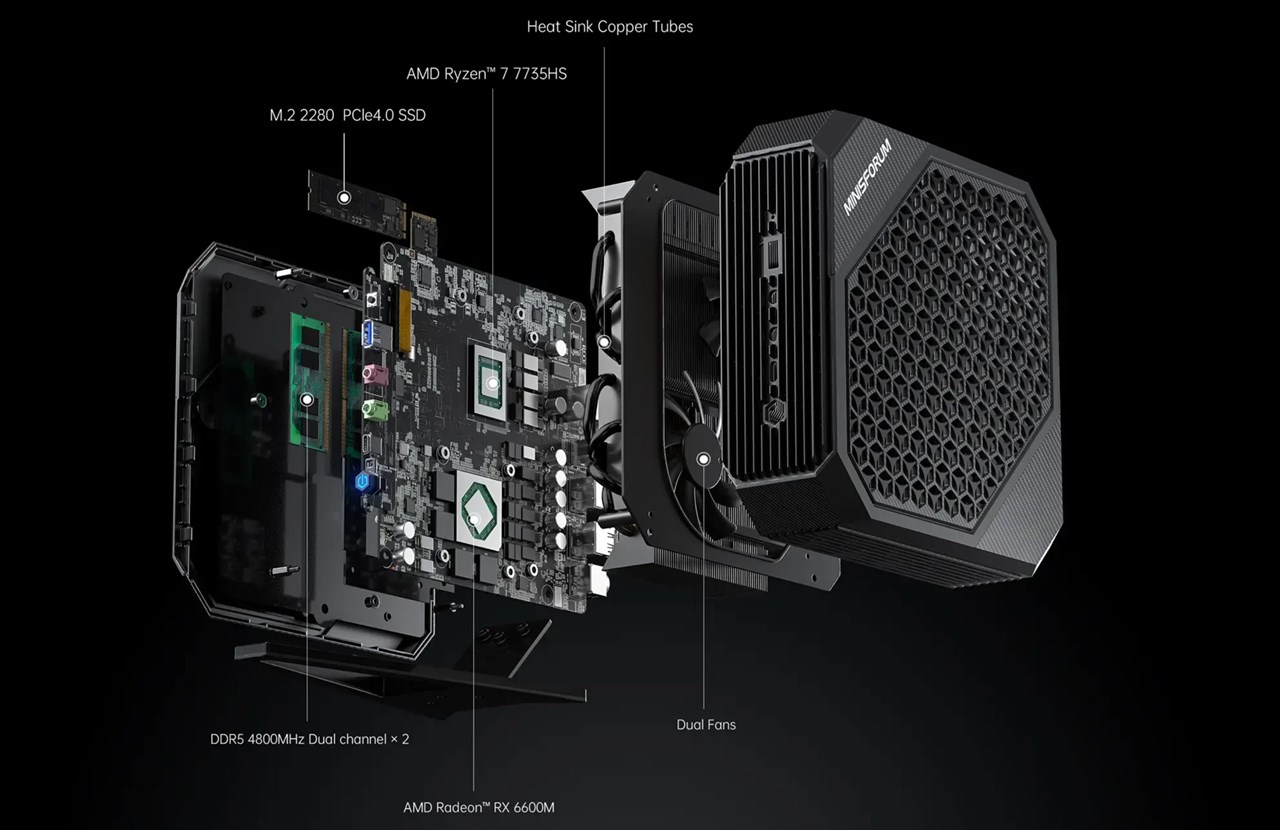 Heat Sink Copper Tubes

AMD Ryzen™ 7 7735HS

M.2 2280 PCIe4.0 SSD

MINISFORUM

DDR5 4800MHz Dual channel × 2

Dual Fans

AMD Radeon™ RX 6600M