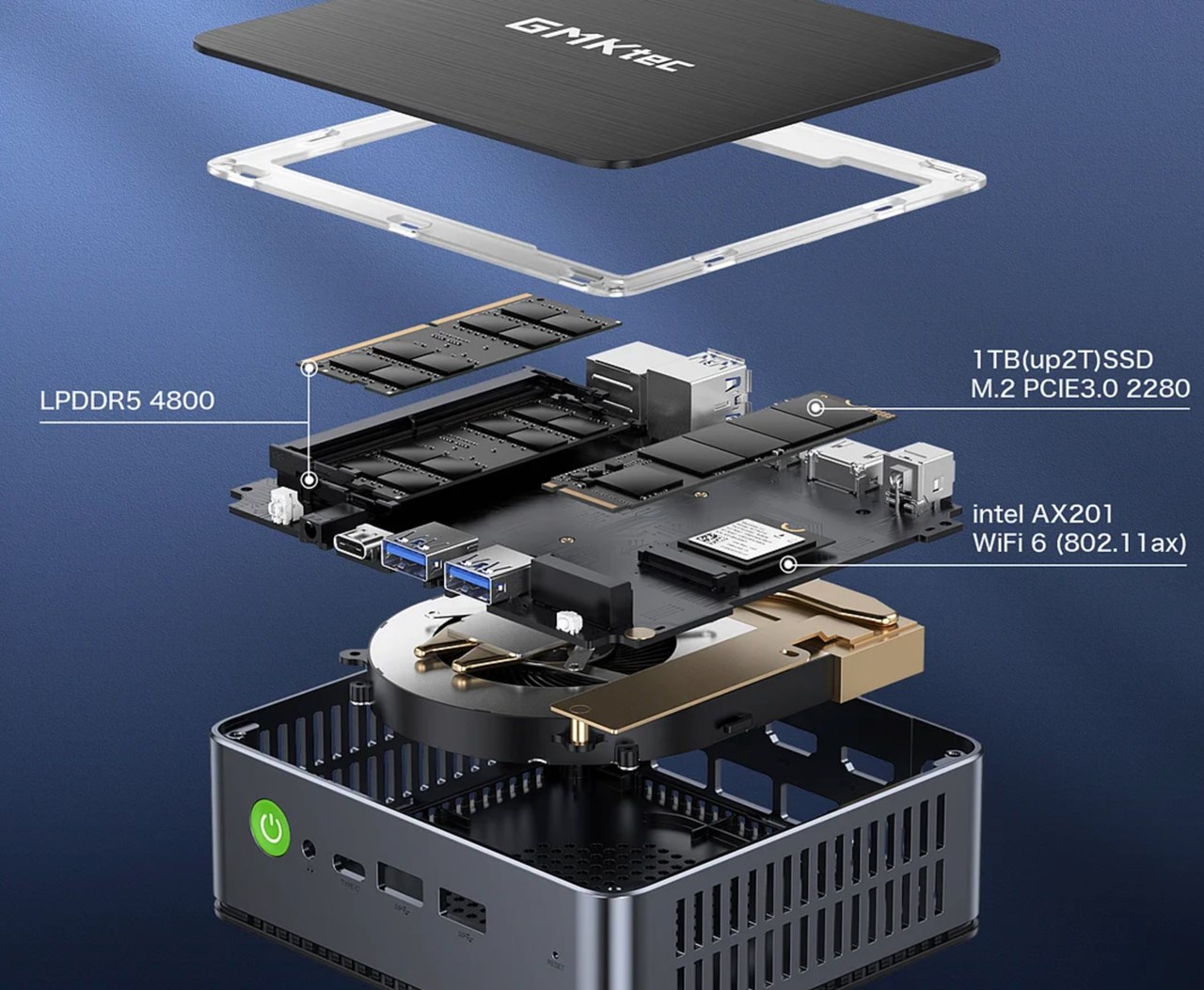 GMKtec

LPDDR5 4800

1TB(up2T)SSD
M.2 PCIE3.0 2280

intel AX201
WiFi 6 (802.11ax)

RESET