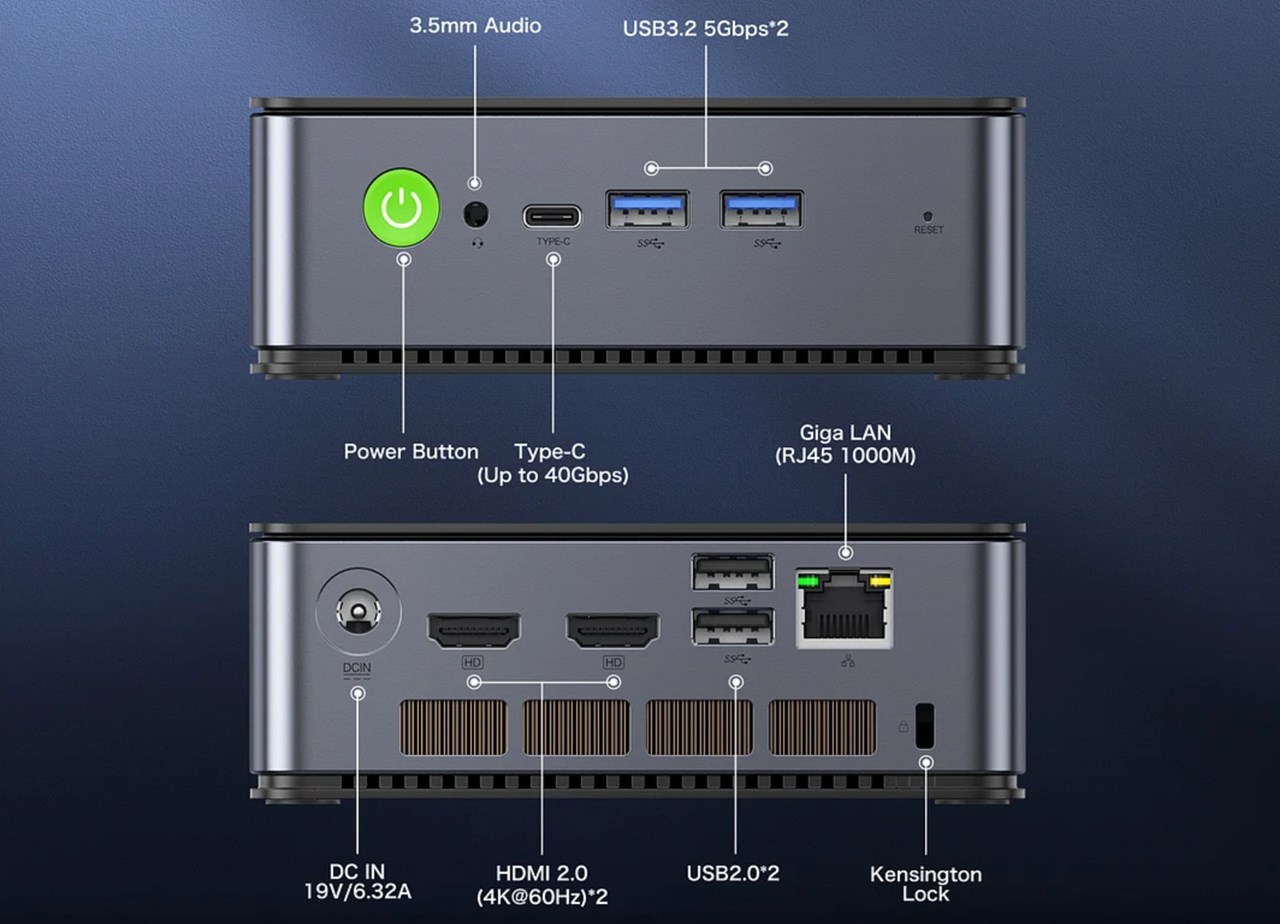 3.5mm Audio

USB3.2 5Gbps*2

TYPE-C

RESET

Power Button

Type-C
(Up to 40Gbps)

Giga LAN
(RJ45 1000M)

DCIN

HD

HD

DC IN
19V/6.32A

HDMI 2.0
(4K@60Hz)*2

USB2.0*2

Kensington
Lock