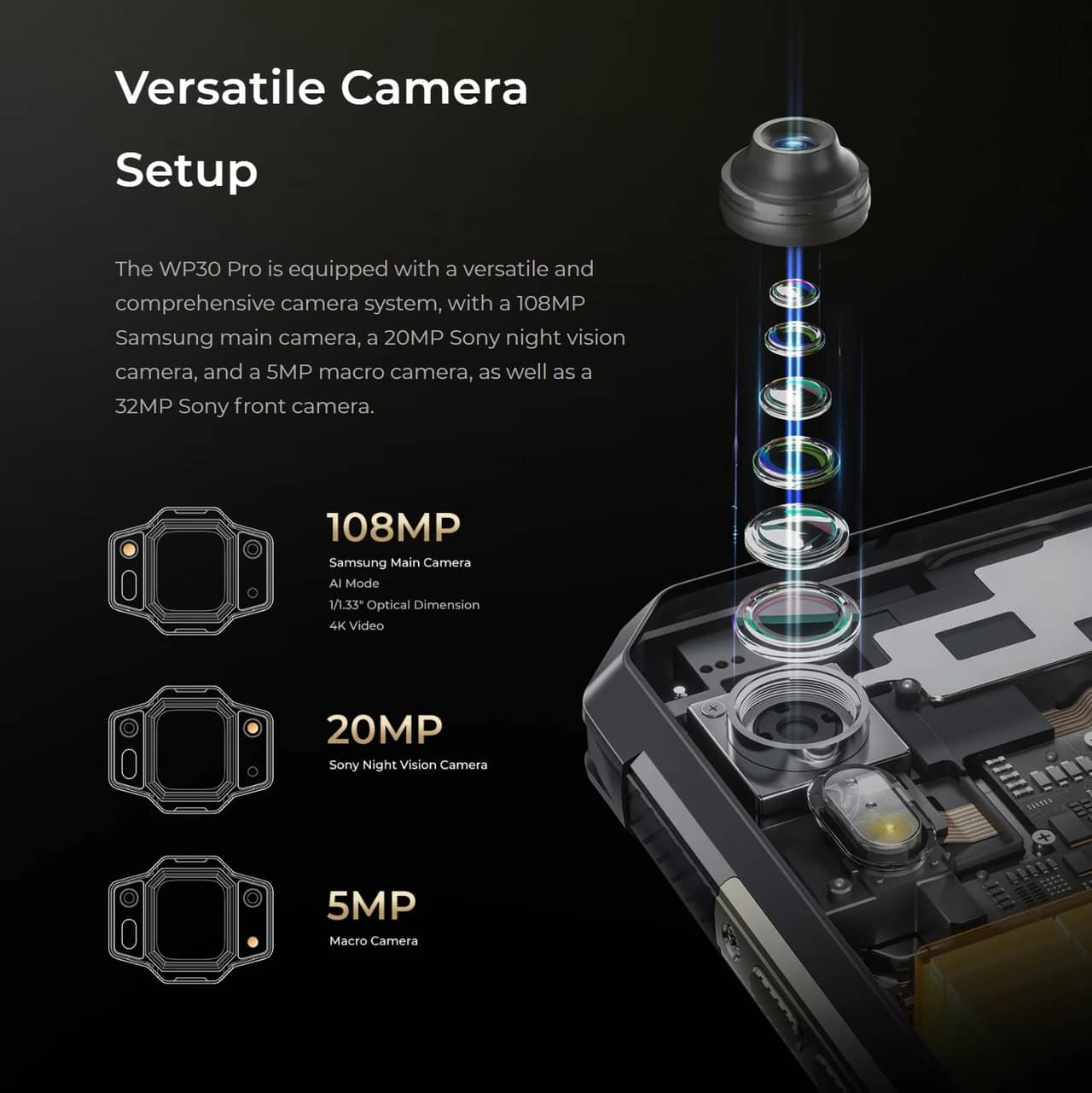 Versatile Camera Setup

The WP30 Pro is equipped with a versatile and comprehensive camera system, with a 108MP Samsung main camera, a 20MP Sony night vision camera, and a 5MP macro camera, as well as a 32MP Sony front camera.

108MP
Samsung Main Camera
AI Mode
1/1.33" Optical Dimension
4K Video

20MP
Sony Night Vision Camera

5MP
Macro Camera