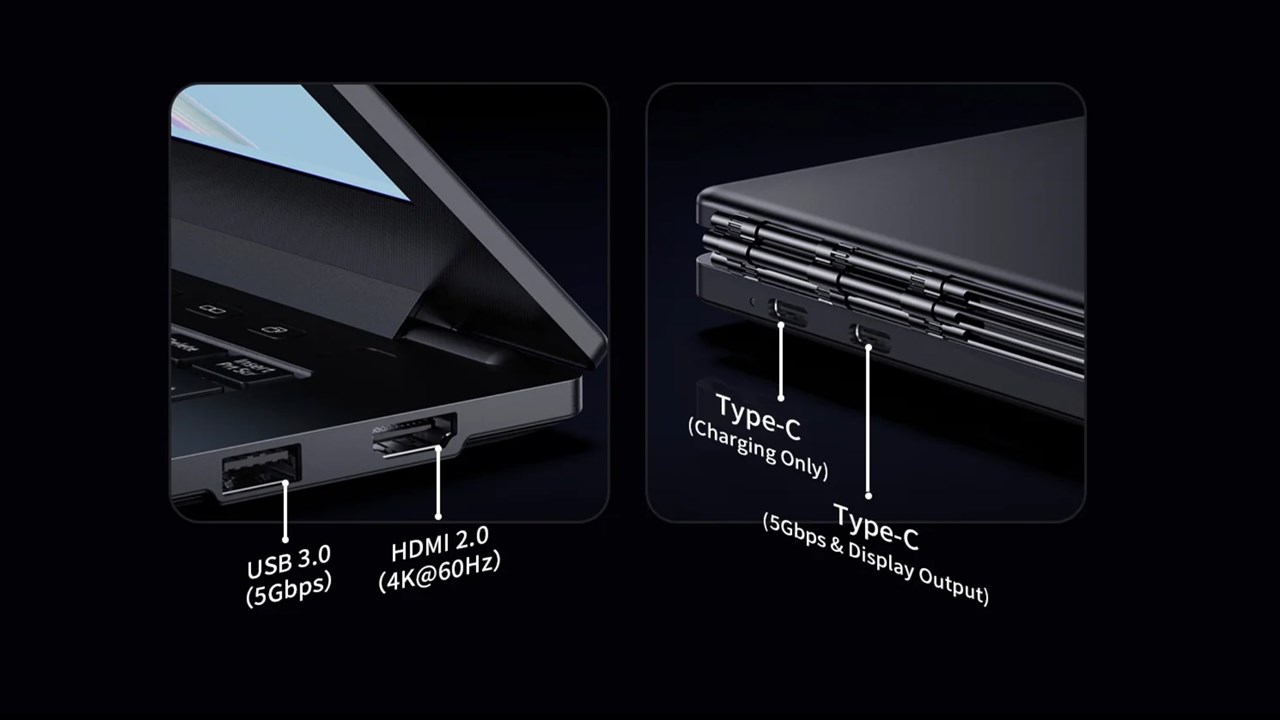 USB 3.0
(5Gbps)

HDMI 2.0
(4K@60Hz)

Type-C
(Charging Only)

Type-C
(5Gbps & Display Output)