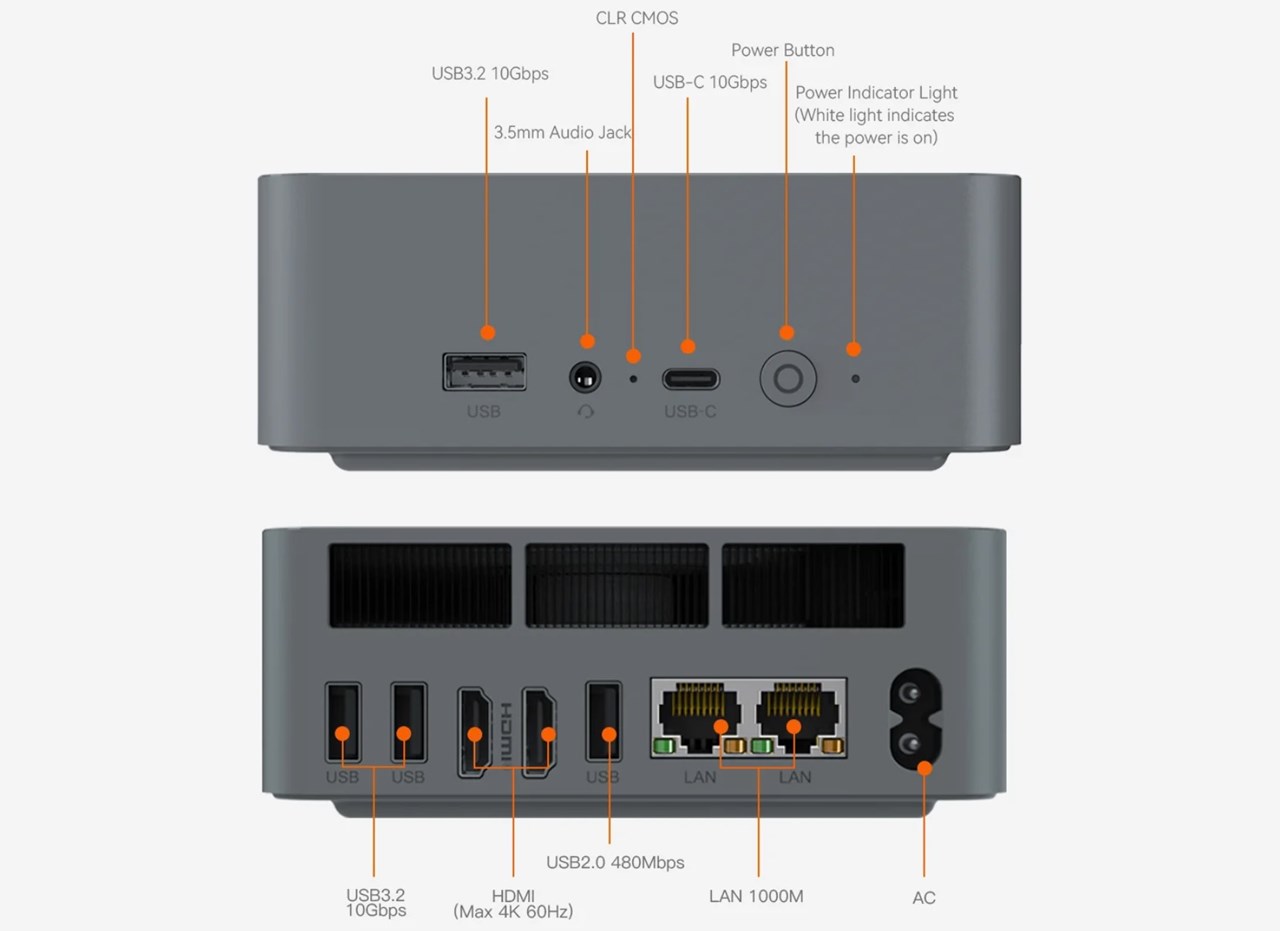 CLR CMOS

Power Button

USB3.2 10Gbps

USB-C 10Gbps

Power Indicator Light (White light indicates the power is on)

3.5mm Audio Jack

USB

USB-C

HDMI

USB USB USB LAN LAN

USB2.0 480Mbps

USB3.2 10Gbps

HDMI (Max 4K 60Hz)

LAN 1000M

AC