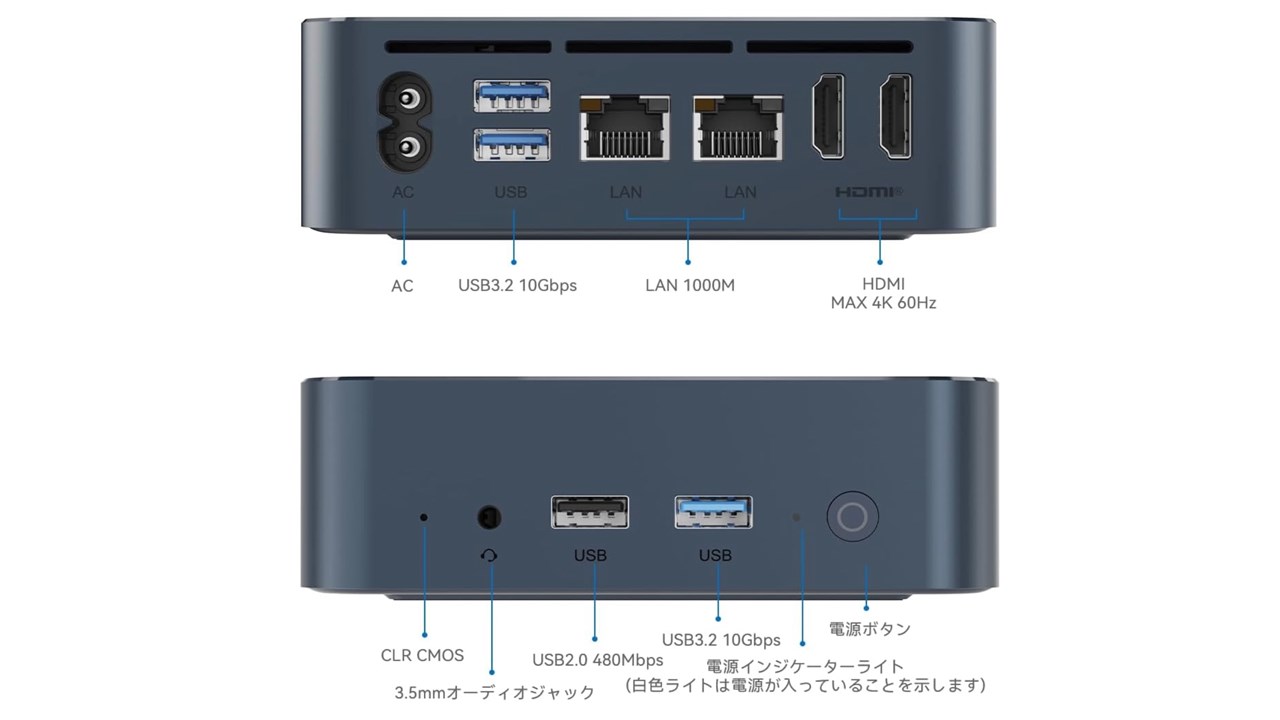 AC
USB
LAN
LAN
HDMI

AC
USB3.2 10Gbps
LAN 1000M
HDMI
MAX 4K 60Hz

USB
USB

CLR CMOS
3.5mmオーディオジャック
USB2.0 480Mbps
USB3.2 10Gbps
電源インジケーターライト
(白色ライトは電源が入っていることを示します)
電源ボタン