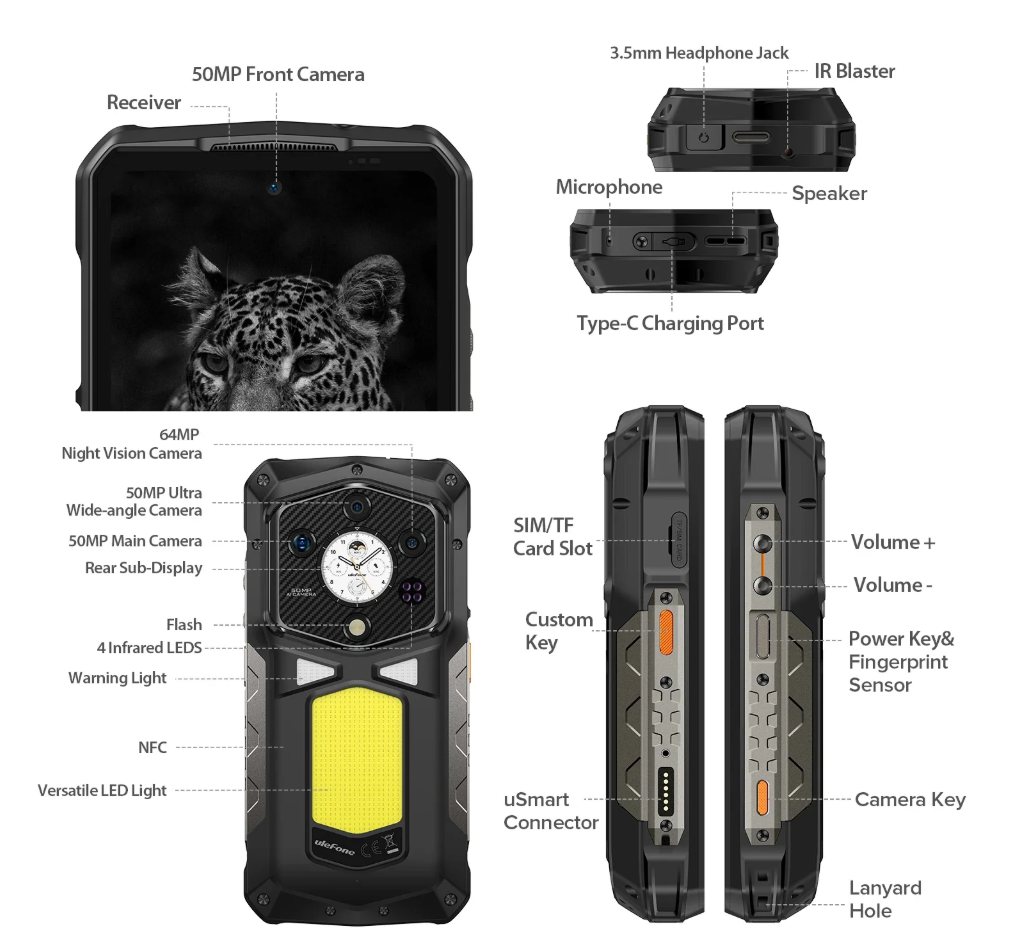 50MP Front Camera

Receiver

3.5mm Headphone Jack

IR Blaster

Microphone

Speaker

Type-C Charging Port

64MP
Night Vision Camera

50MP Ultra
Wide-angle Camera

50MP Main Camera

Rear Sub-Display

Flash

4 Infrared LEDS

Warning Light

NFC

Versatile LED Light

50MP
AI CAMERA

ulefone

SIM/TF
Card Slot

Custom
Key

uSmart
Connector

Volume +

Volume -

Power Key&
Fingerprint
Sensor

Camera Key

Lanyard
Hole